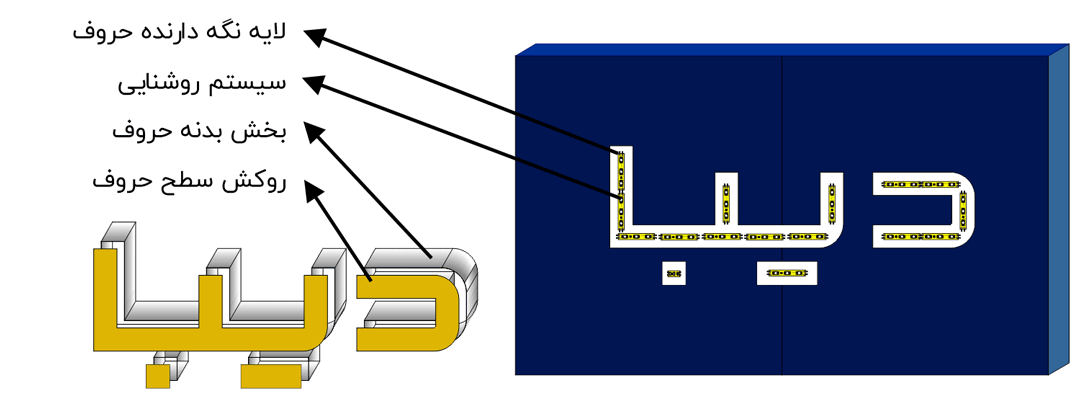 لایه نگه دارنده حروف

سیستم روشنایی

بخش بدنه حروف

روکش سطح حروف

دیبا

دیبا